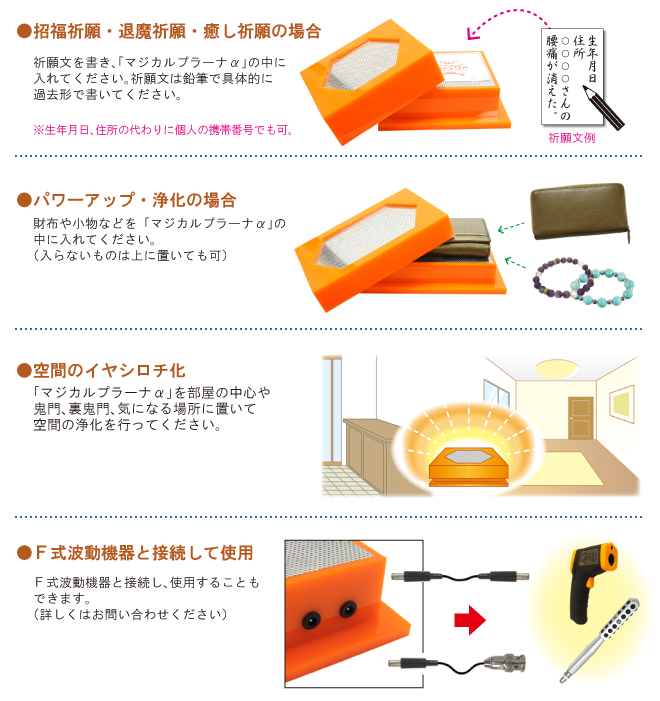 ●招福祈願・退魔祈願・癒し祈願の場合

祈願文を書き、「マジカルプラーナα」の中に入れてください。祈願文は鉛筆で具体的に過去形で書いてください。

※生年月日、住所の代わりに個人の携帯番号でも可。

生年月日
住所
○○○さんの
腰痛が消えた。

祈願文例

●パワーアップ・浄化の場合

財布や小物などを「マジカルプラーナα」の中に入れてください。
（入らないものは上に置いても可）

●空間のイヤシロチ化

「マジカルプラーナα」を部屋の中心や鬼門、裏鬼門、気になる場所に置いて空間の浄化を行ってください。

●F式波動機器と接続して使用

F式波動機器と接続し、使用することもできます。
（詳しくはお問い合わせください）